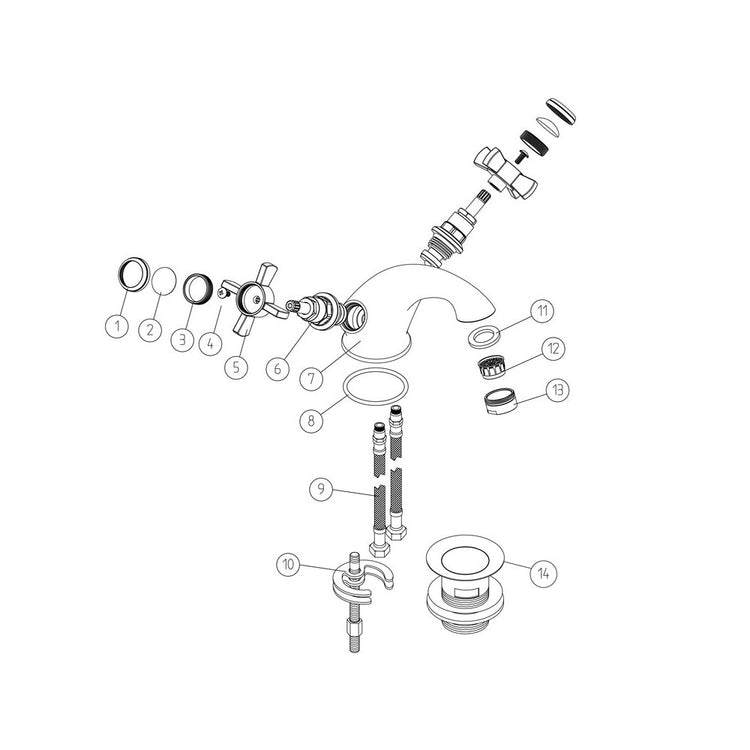 1
2
3
4
5
6
7
8
9
10
11
12
13
14