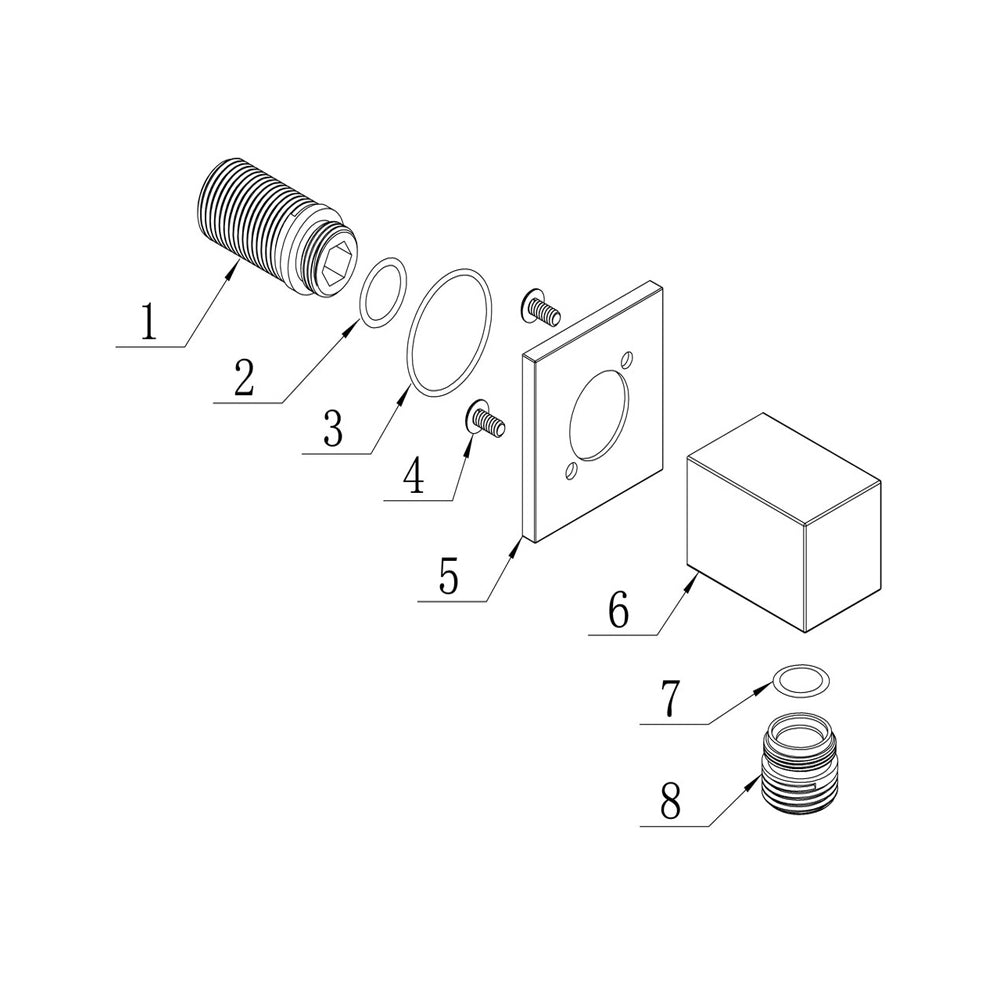 1
2
3
4
5
6
7
8