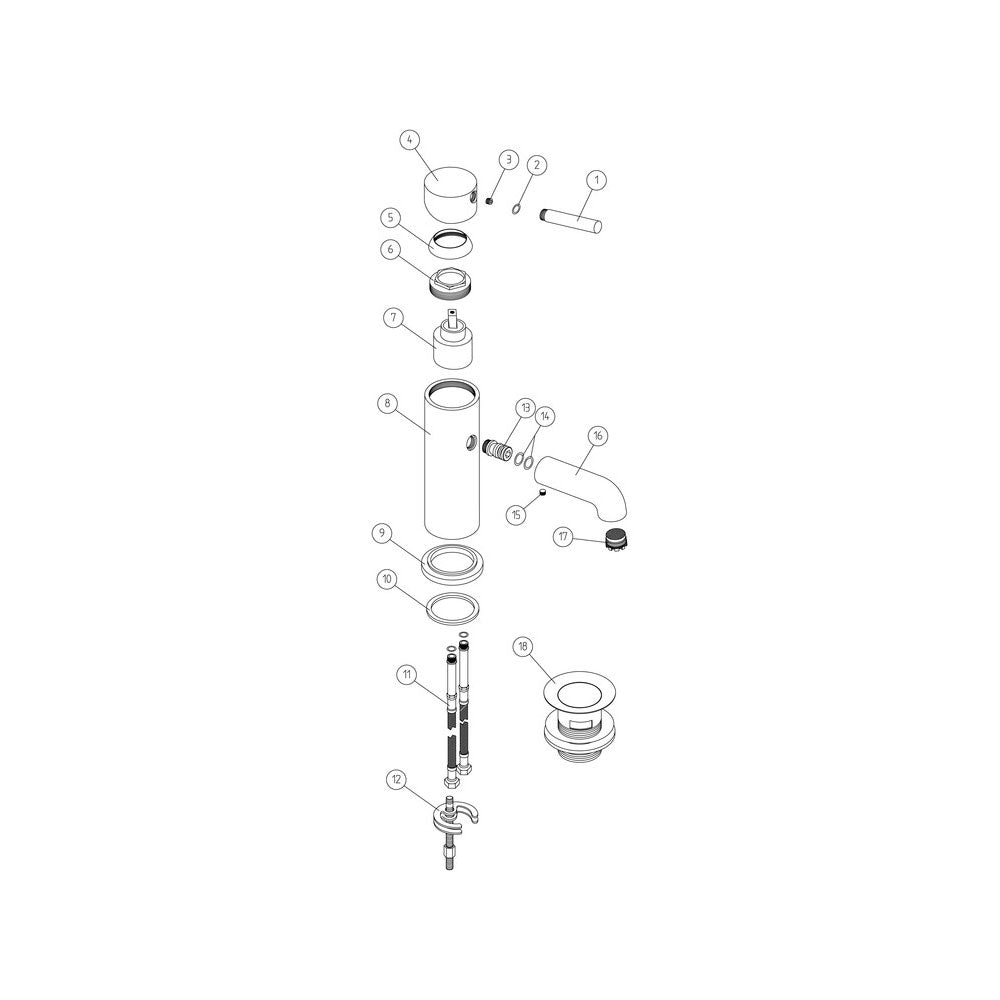 4
3
2
1
5
6
7
8
13
14
16
15
17
9
10
11
18
12