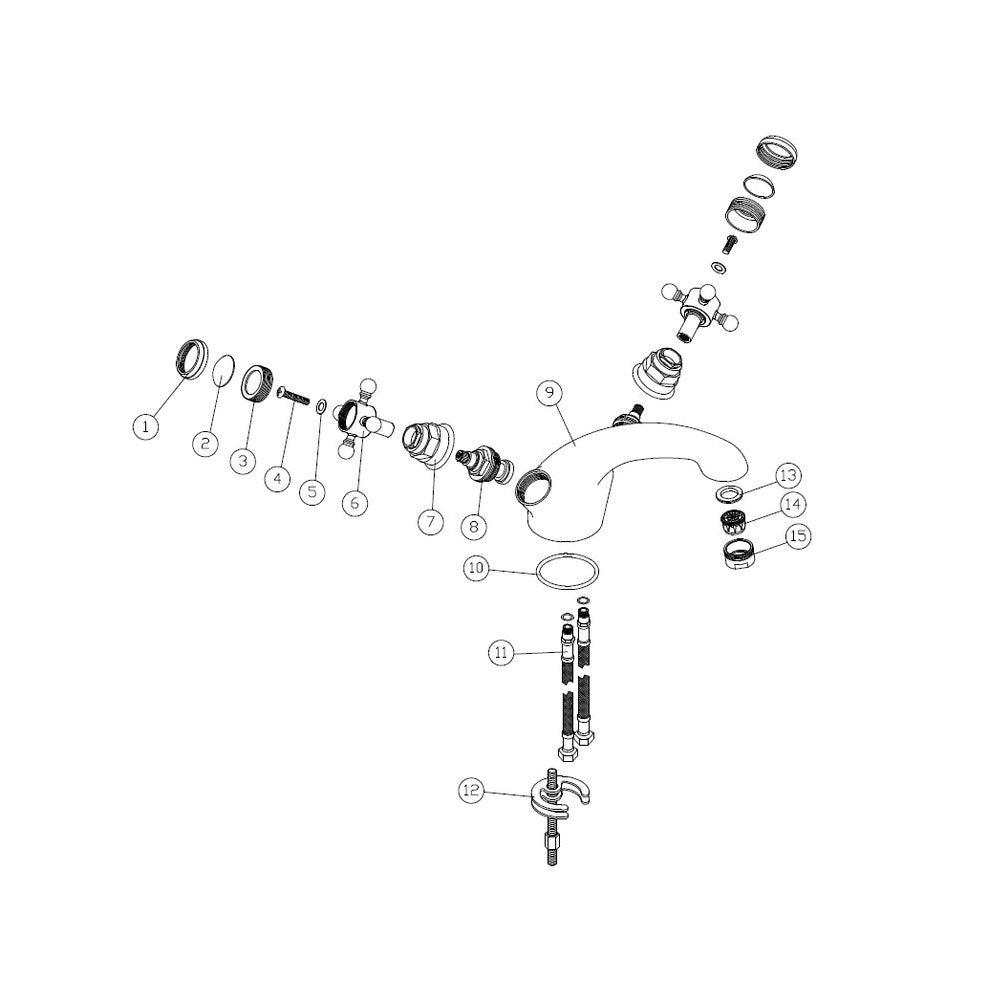 1
2
3
4
5
6
7
8
9
10
11
12
13
14
15