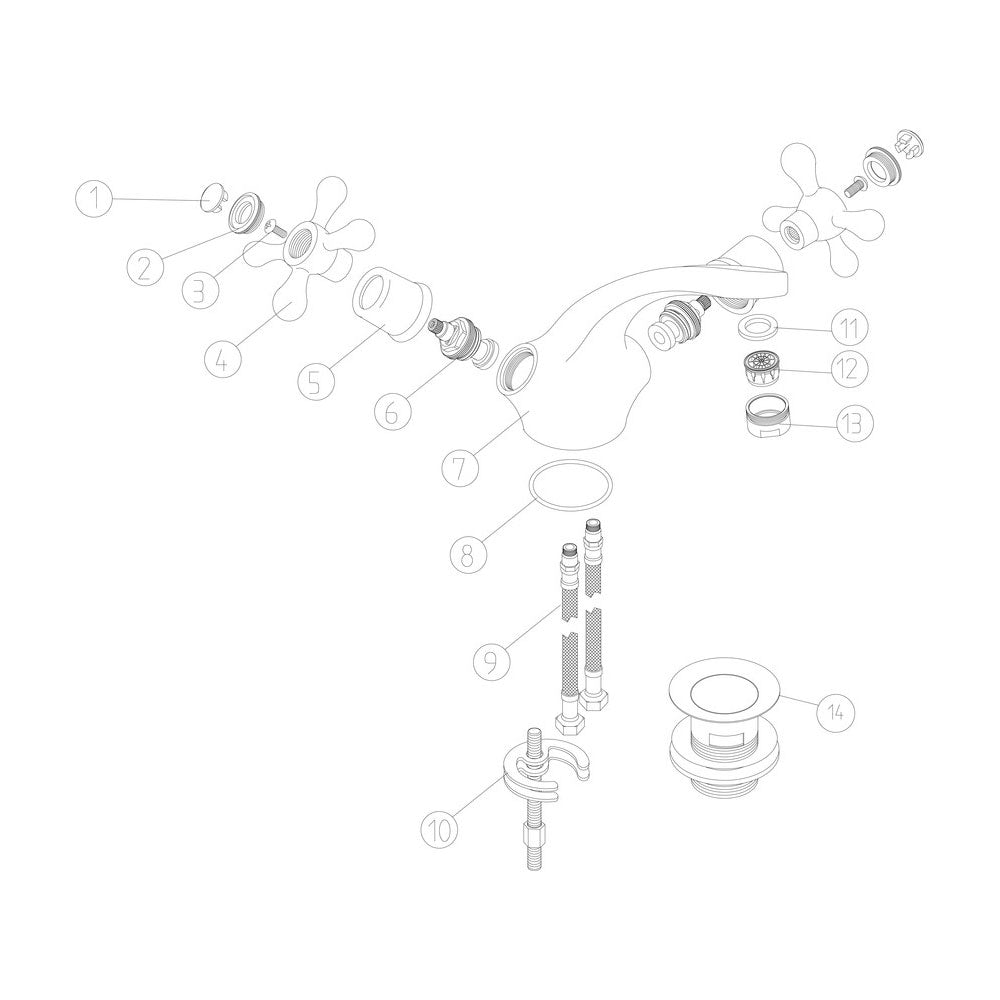 1
2
3
4
5
6
7
8
9
10
11
12
13
14