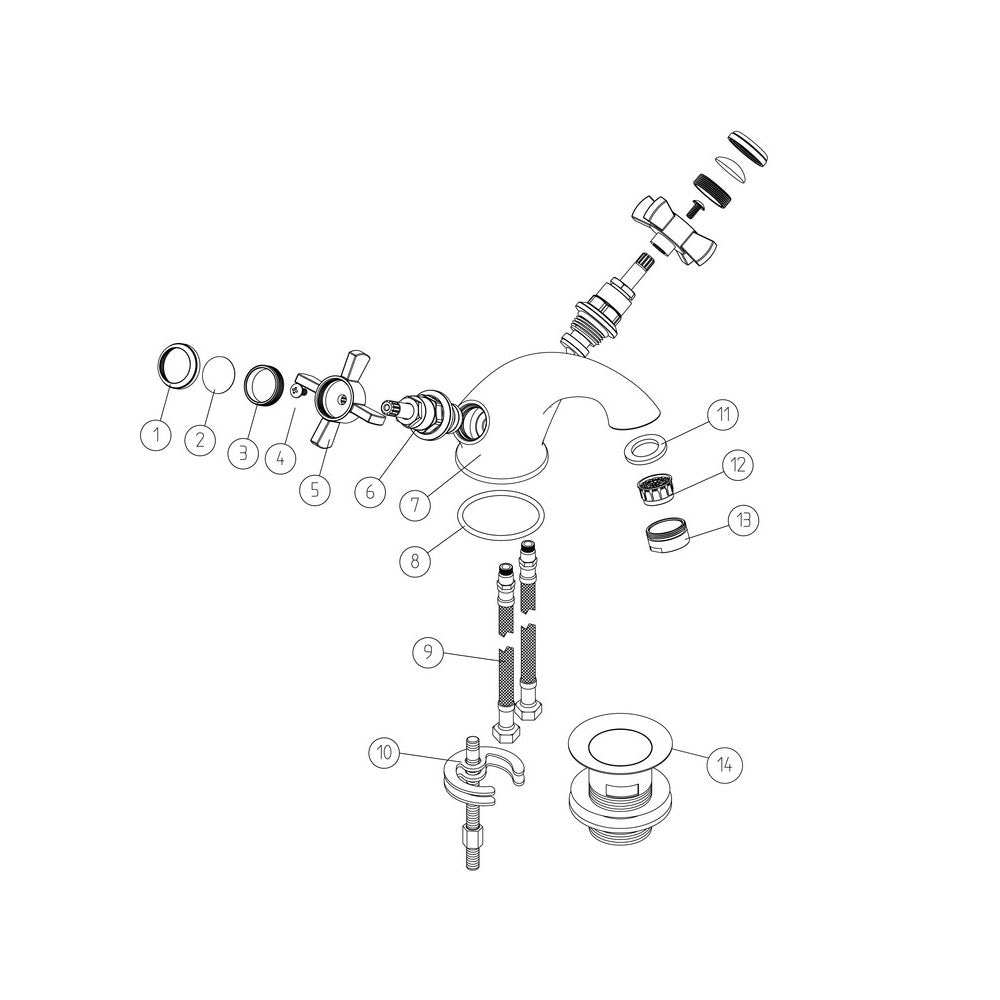 1
2
3
4
5
6
7
8
9
10
11
12
13
14