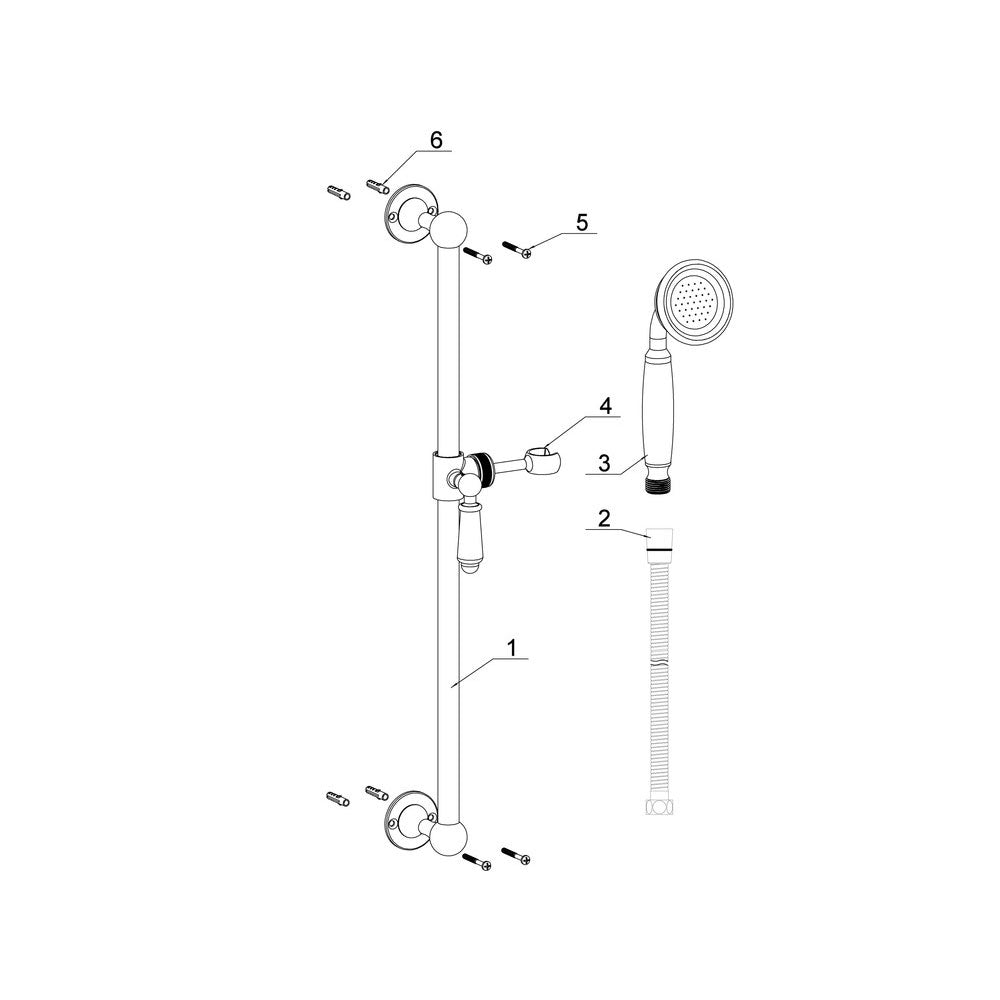 6
5
4
3
2
1