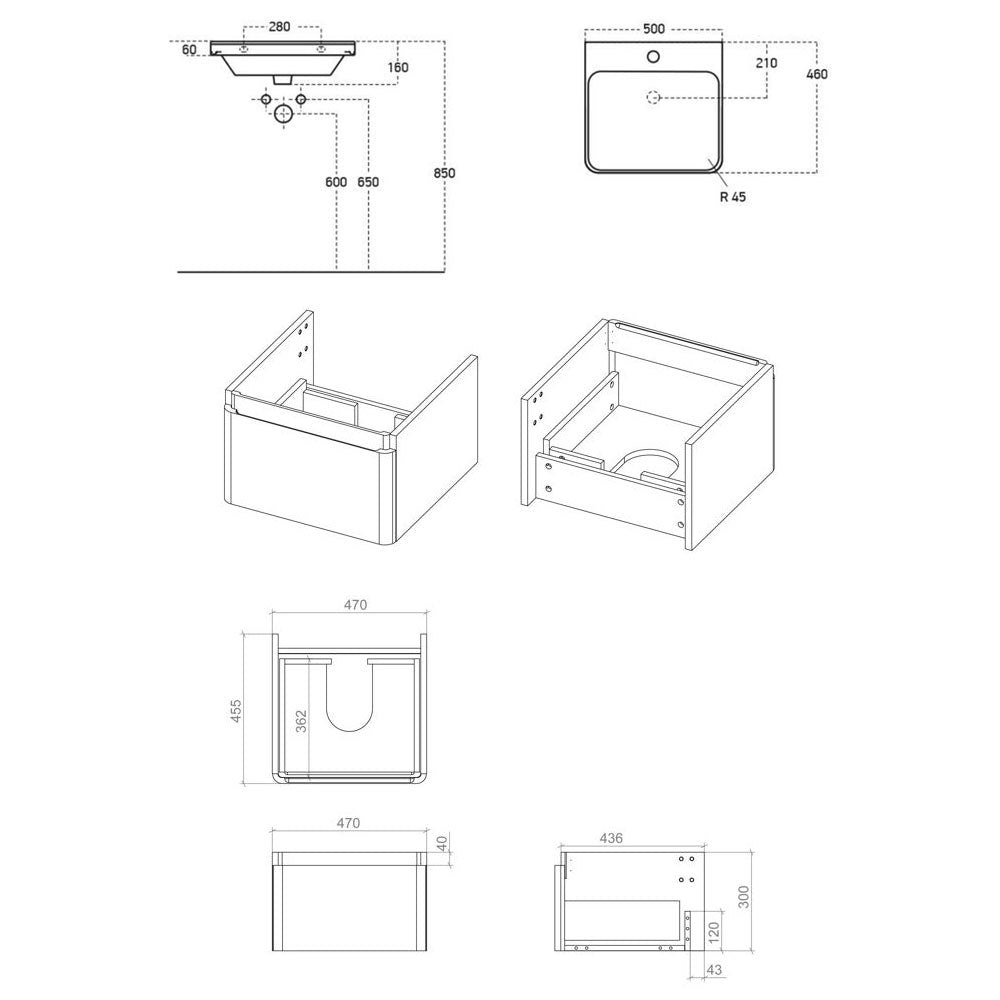 280
60
160
600
650
850
500
210
460
R 45
470
455
362
470
40
436
300
120
43